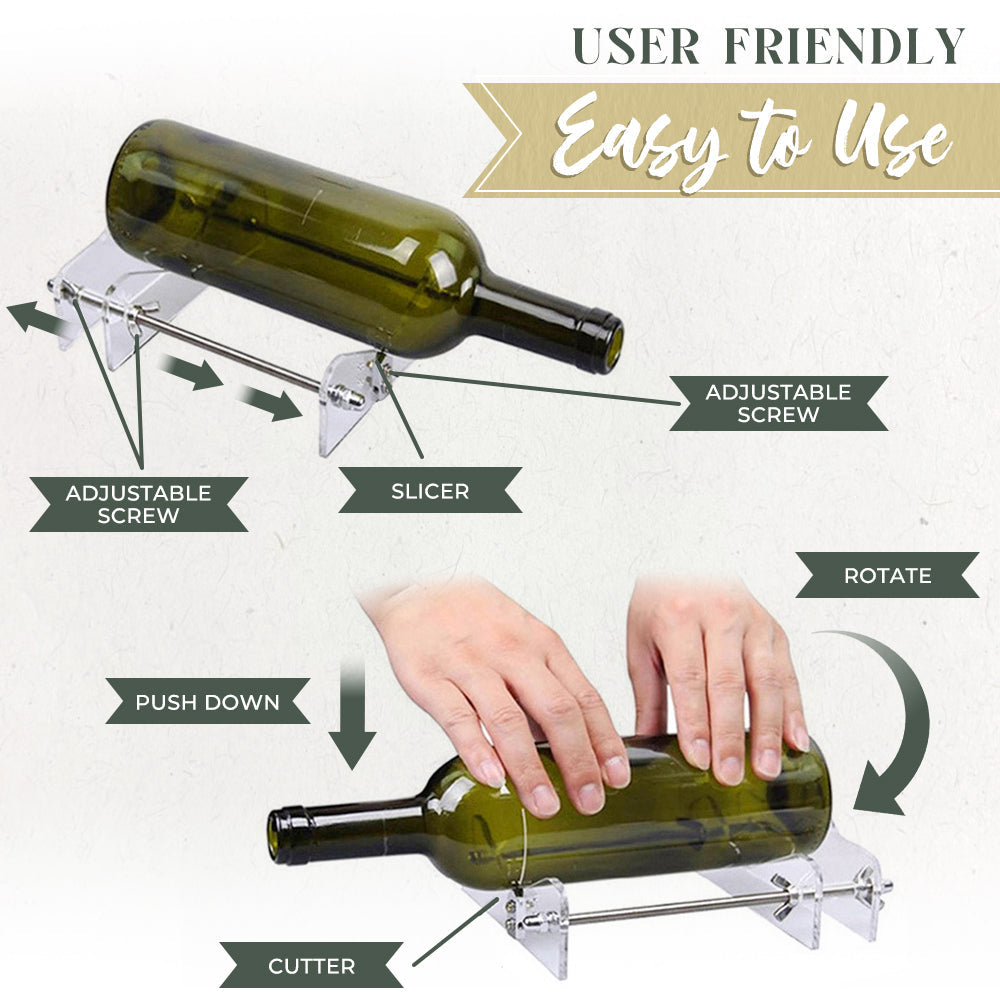 USER FRIENDLY

Easy to Use

ADJUSTABLE SCREW

ADJUSTABLE SCREW

SLICER

ROTATE

PUSH DOWN

CUTTER